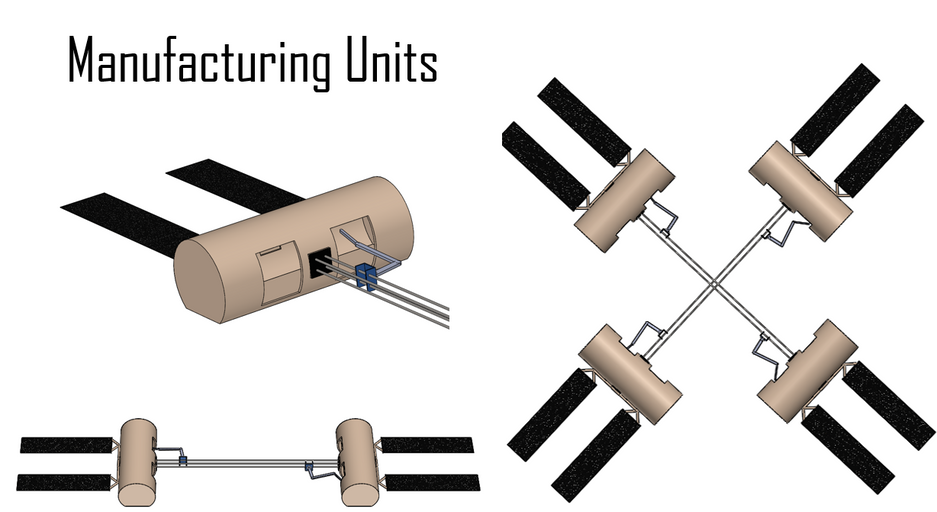 Manufacturing Units